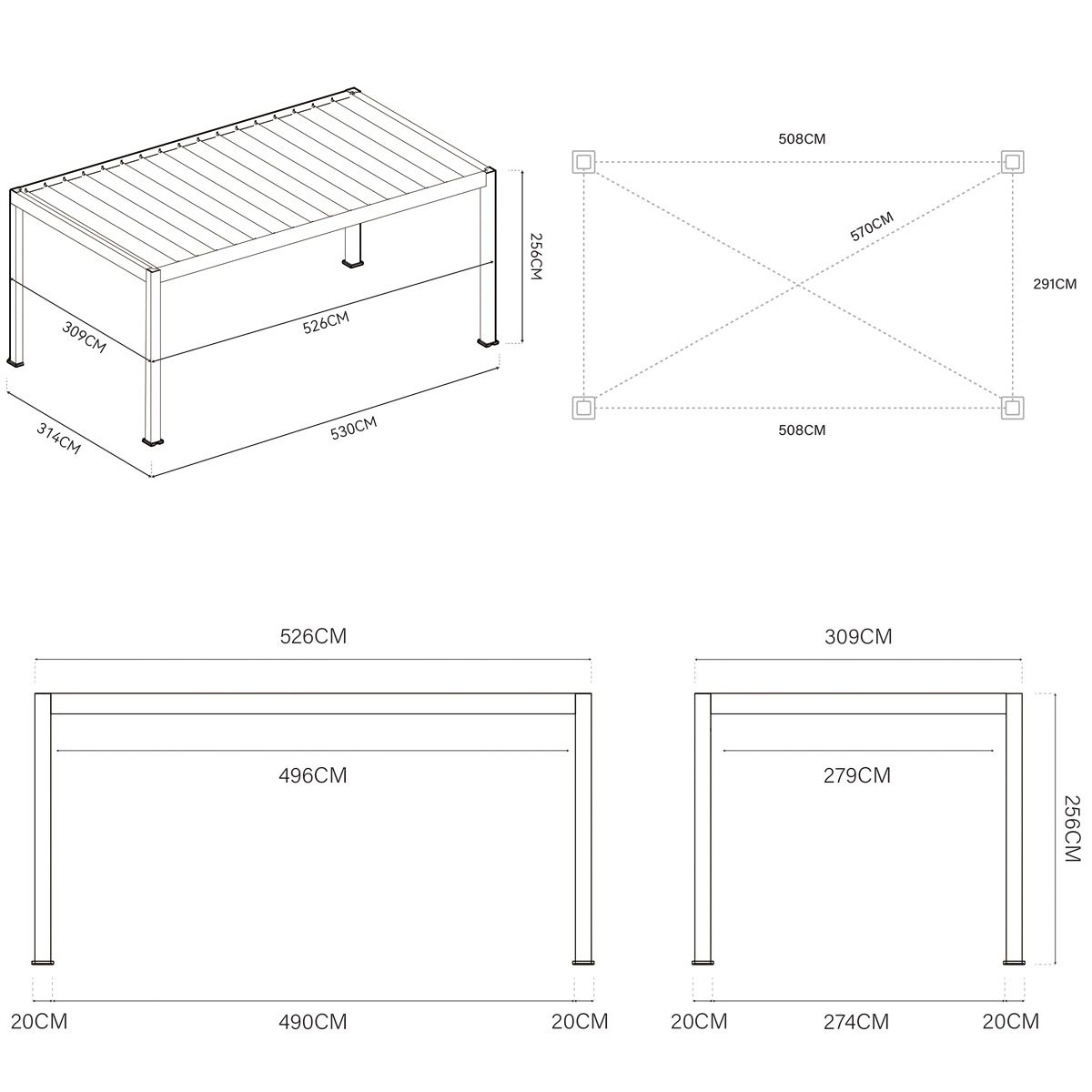 256CM

309CM

526CM

314CM

530CM

508CM

570CM

291CM

508CM

526CM

496CM

20CM

490CM

20CM

309CM

279CM

256CM

20CM

274CM

20CM